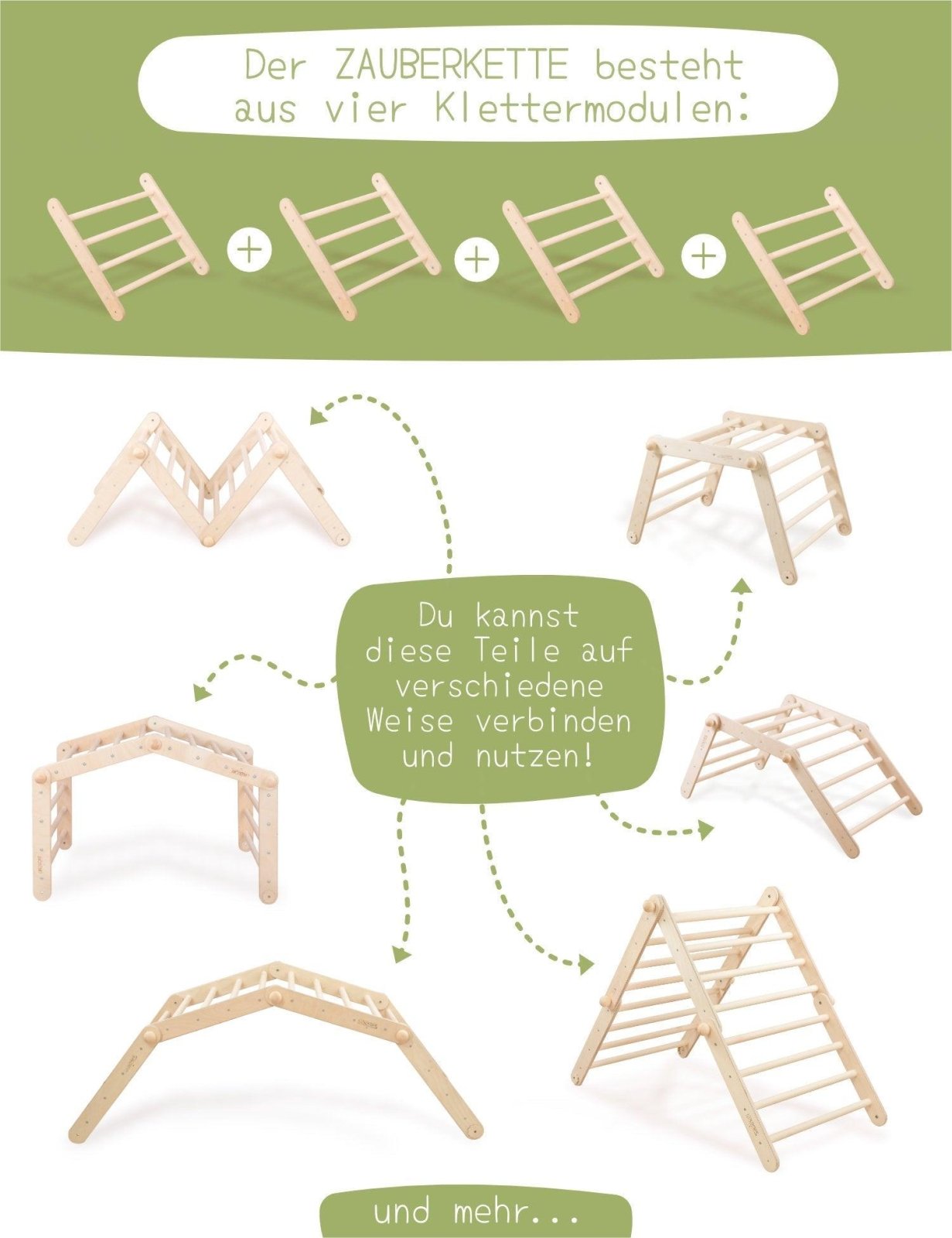 Der ZAUBERKETTE besteht aus vier Klettermodulen:

+ + +

Du kannst diese Teile auf verschiedene Weise verbinden und nutzen!

und mehr...