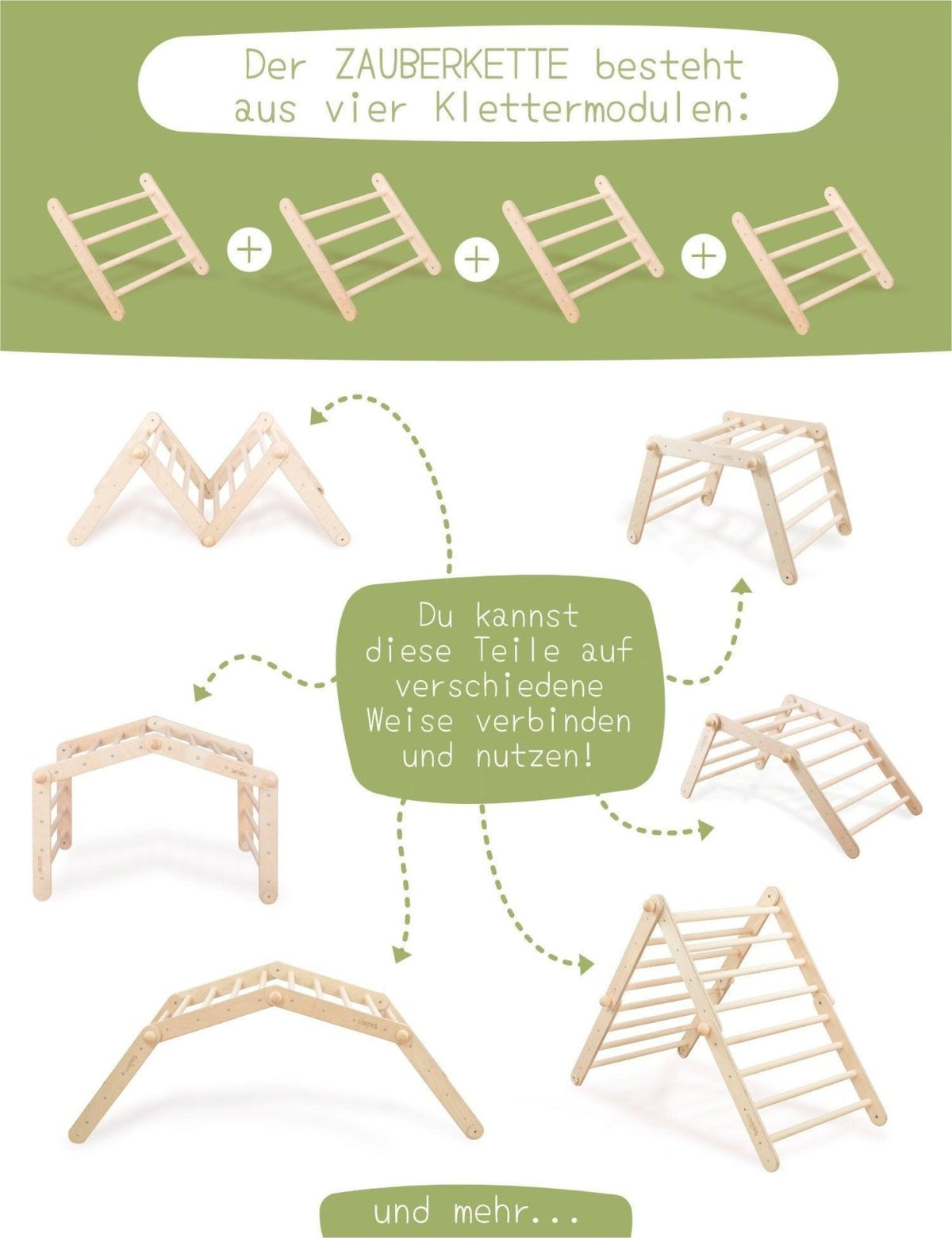 Der ZAUBERKETTE besteht aus vier Klettermodulen:

+ + +

Du kannst diese Teile auf verschiedene Weise verbinden und nutzen!

und mehr...