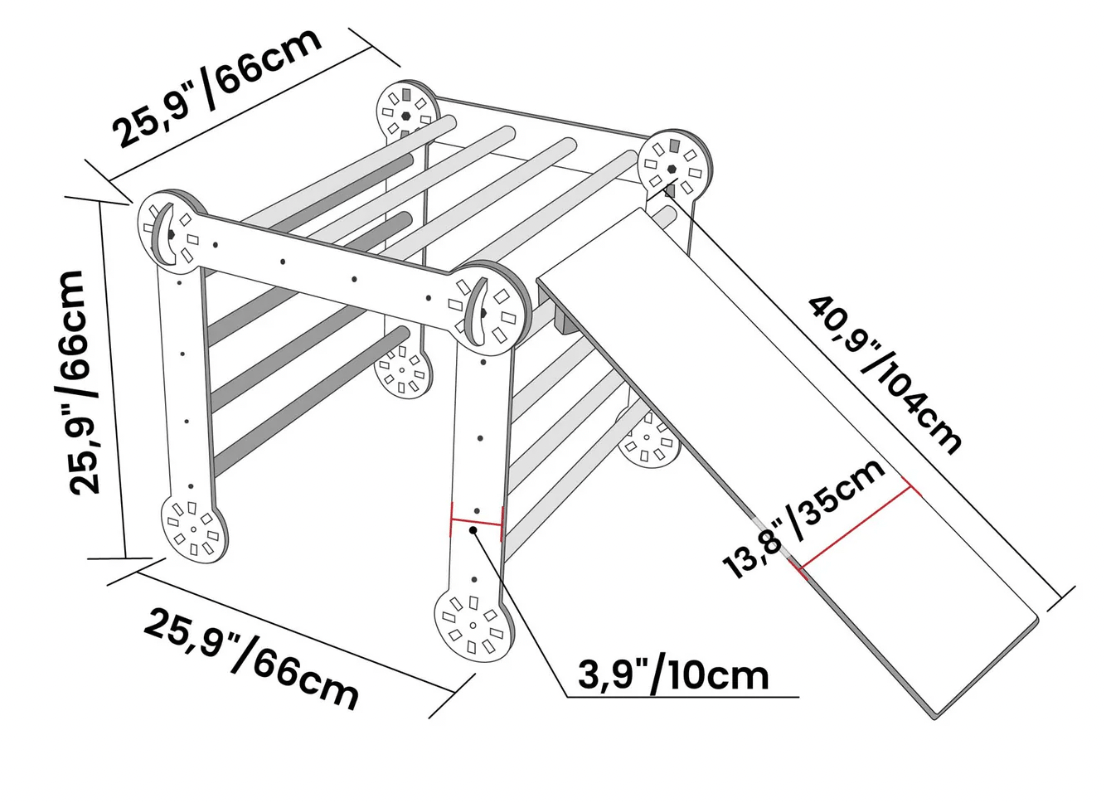 25,9"/66cm

25,9"/66cm

40,9"/104cm

13,8"/35cm

25,9"/66cm

3,9"/10cm